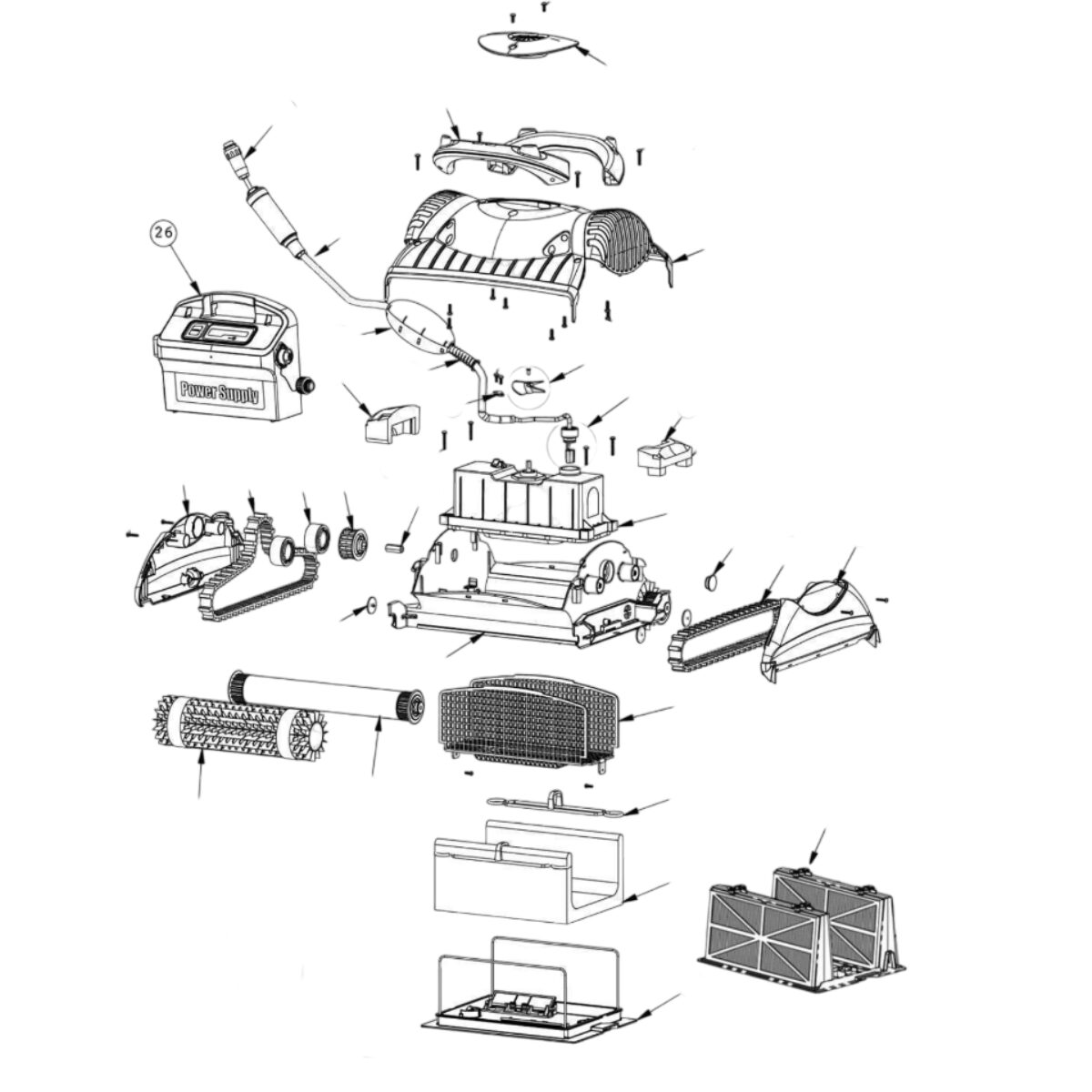 26

Power Supply