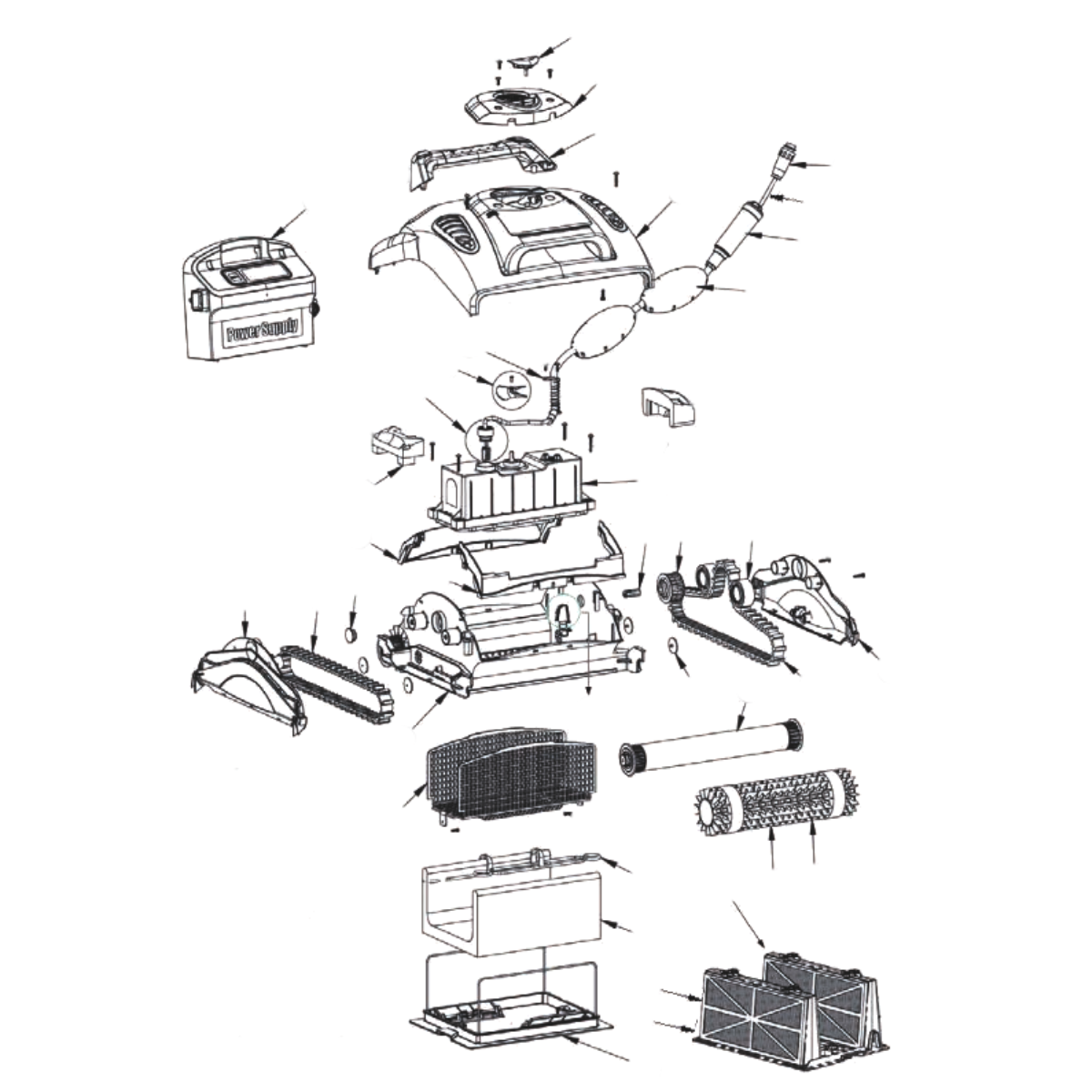 Power Supply