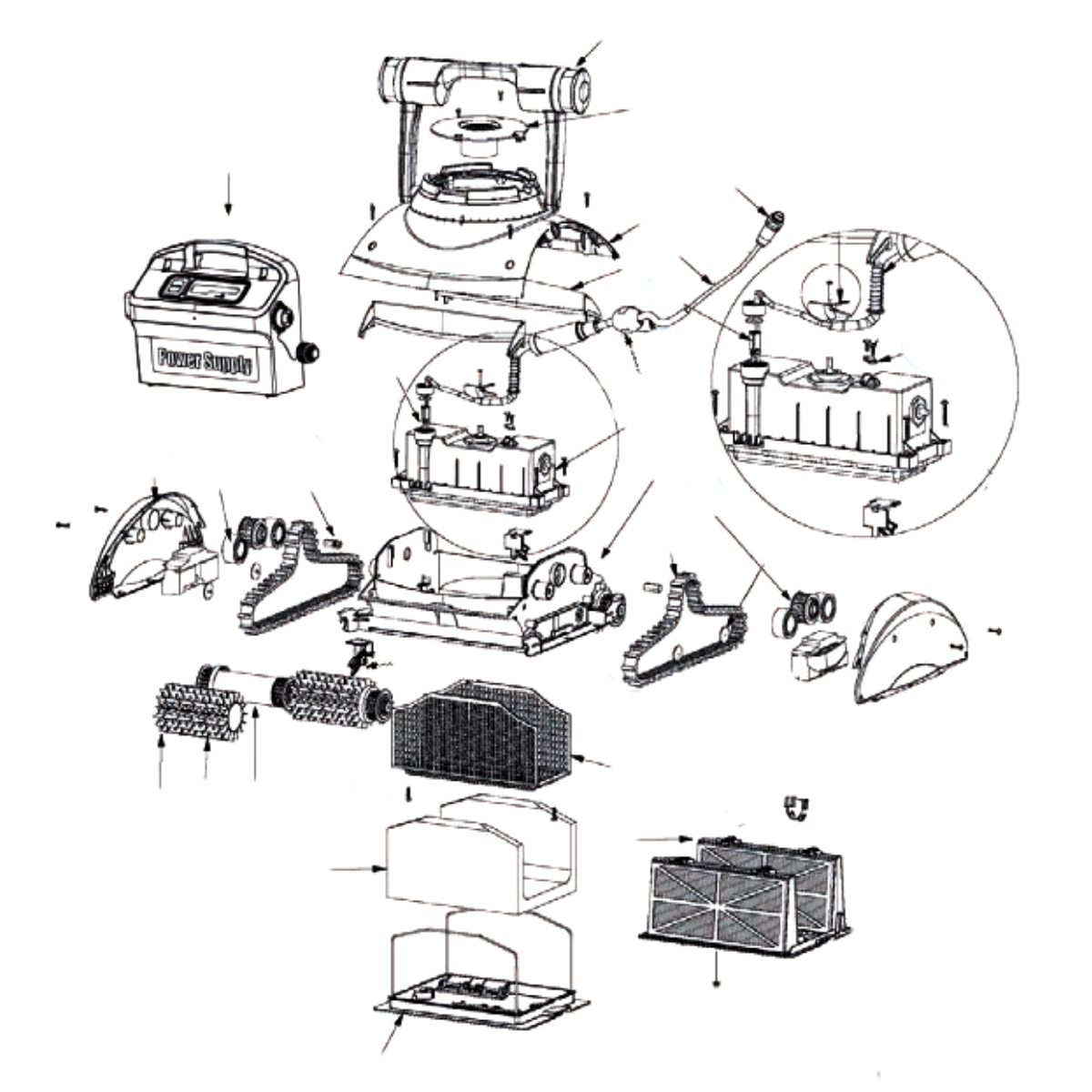 Power Supply