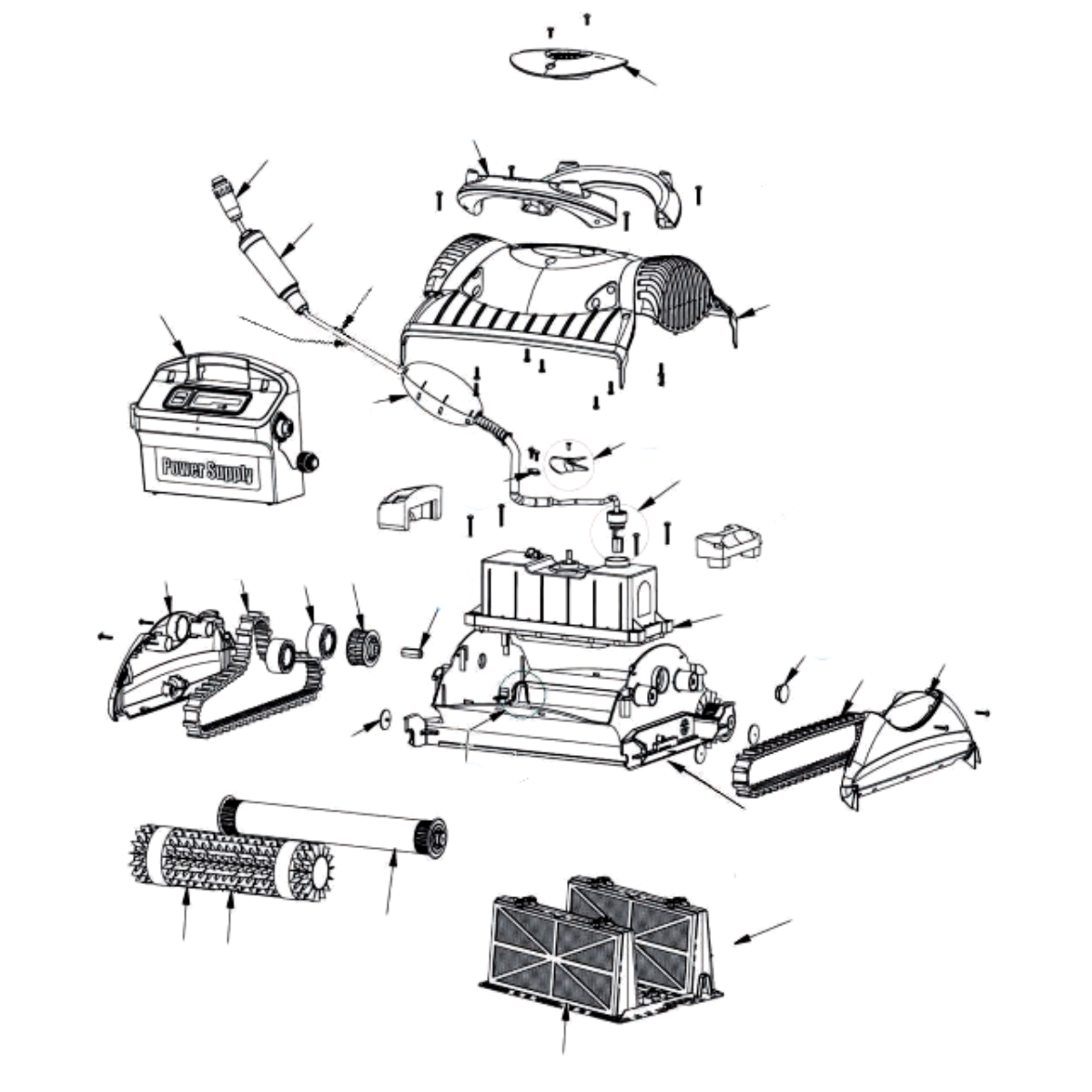 Power Supply