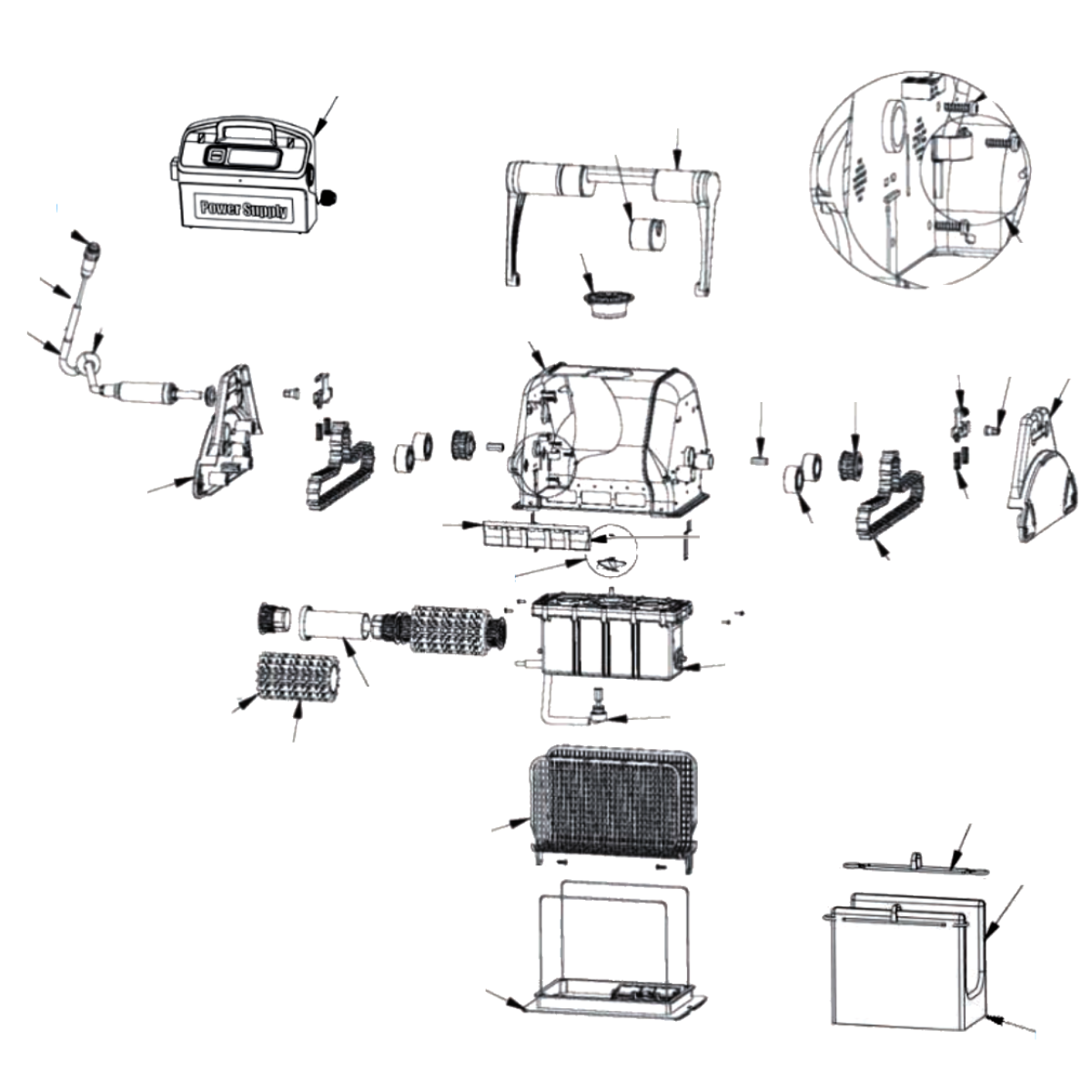 Power Supply