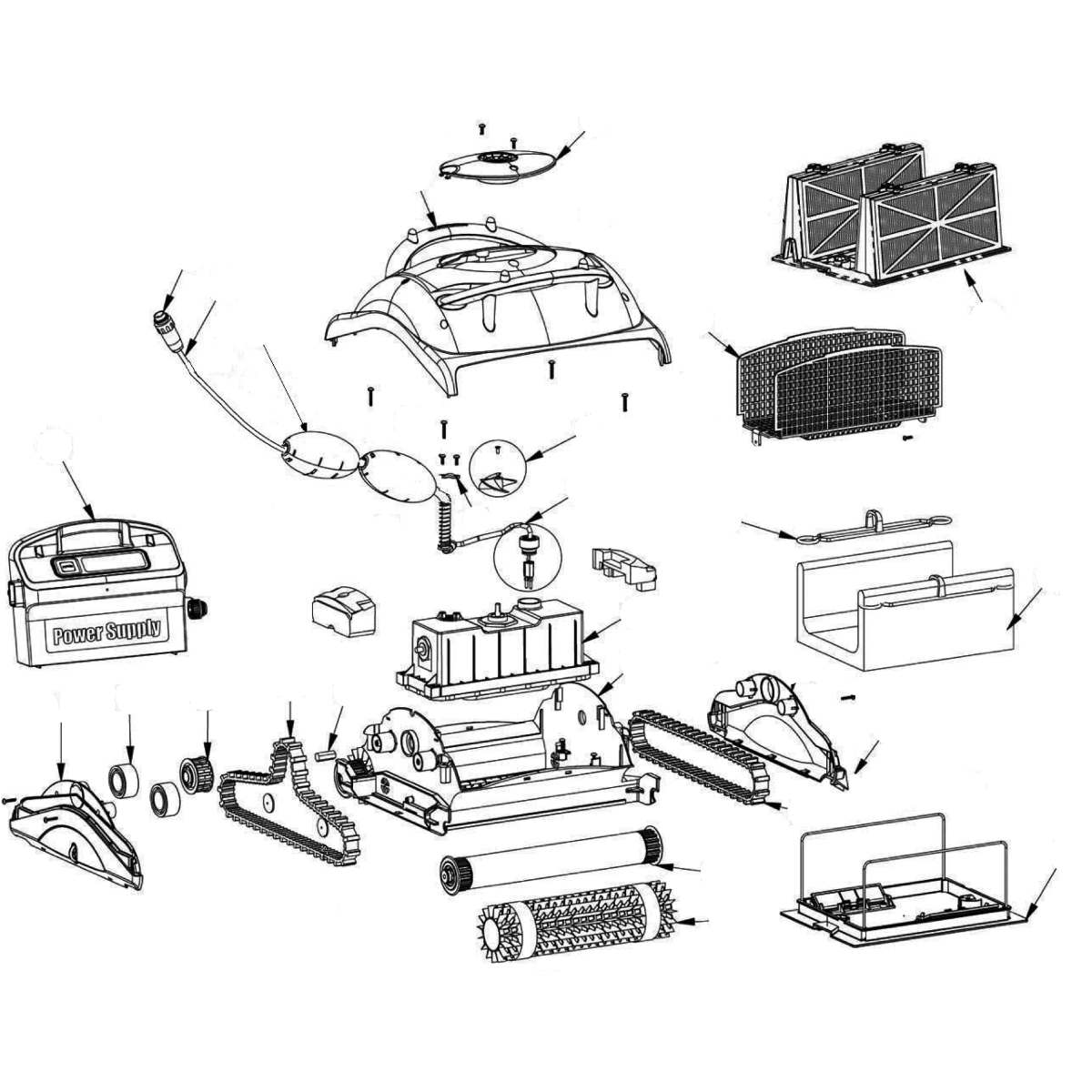 Power Supply