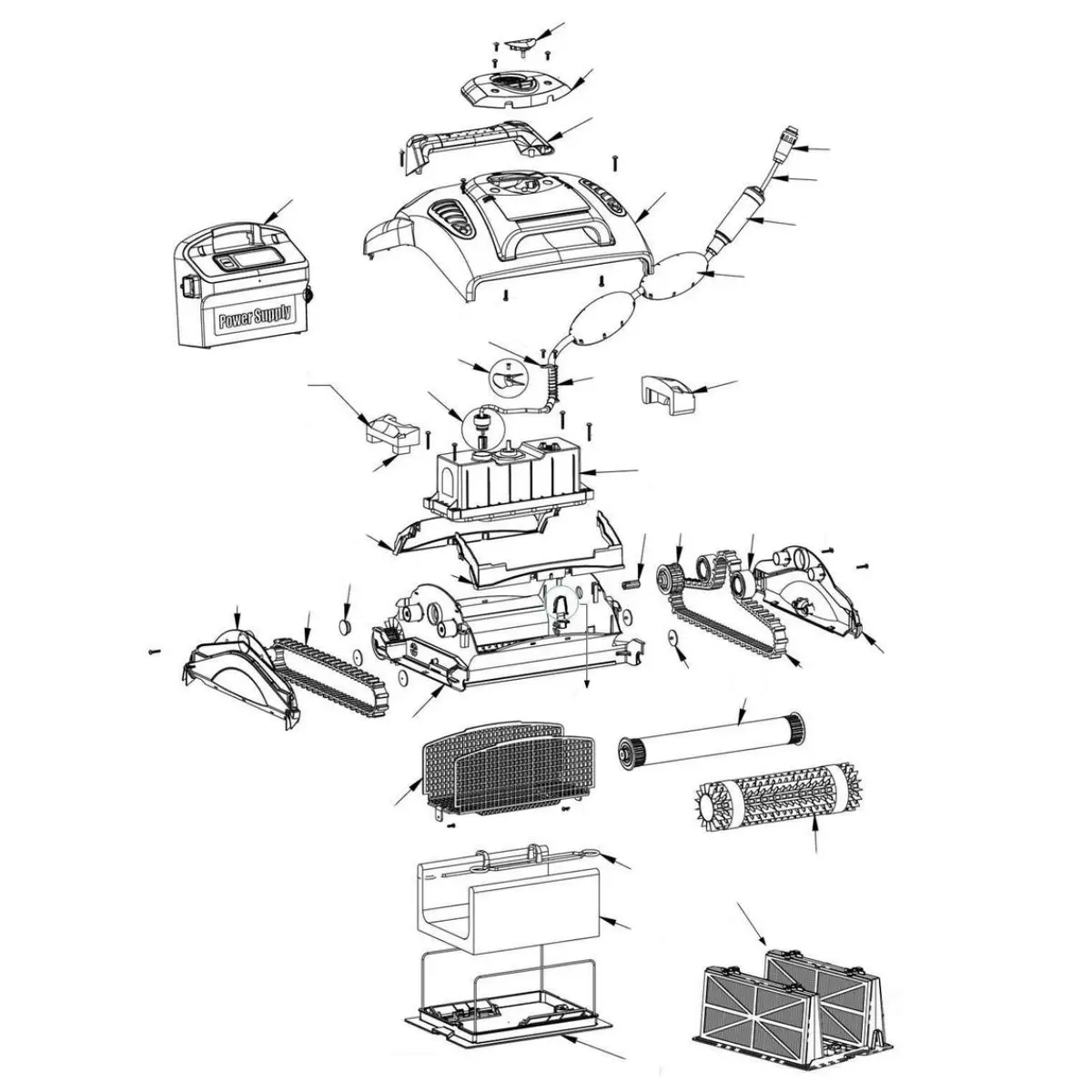 Power Supply