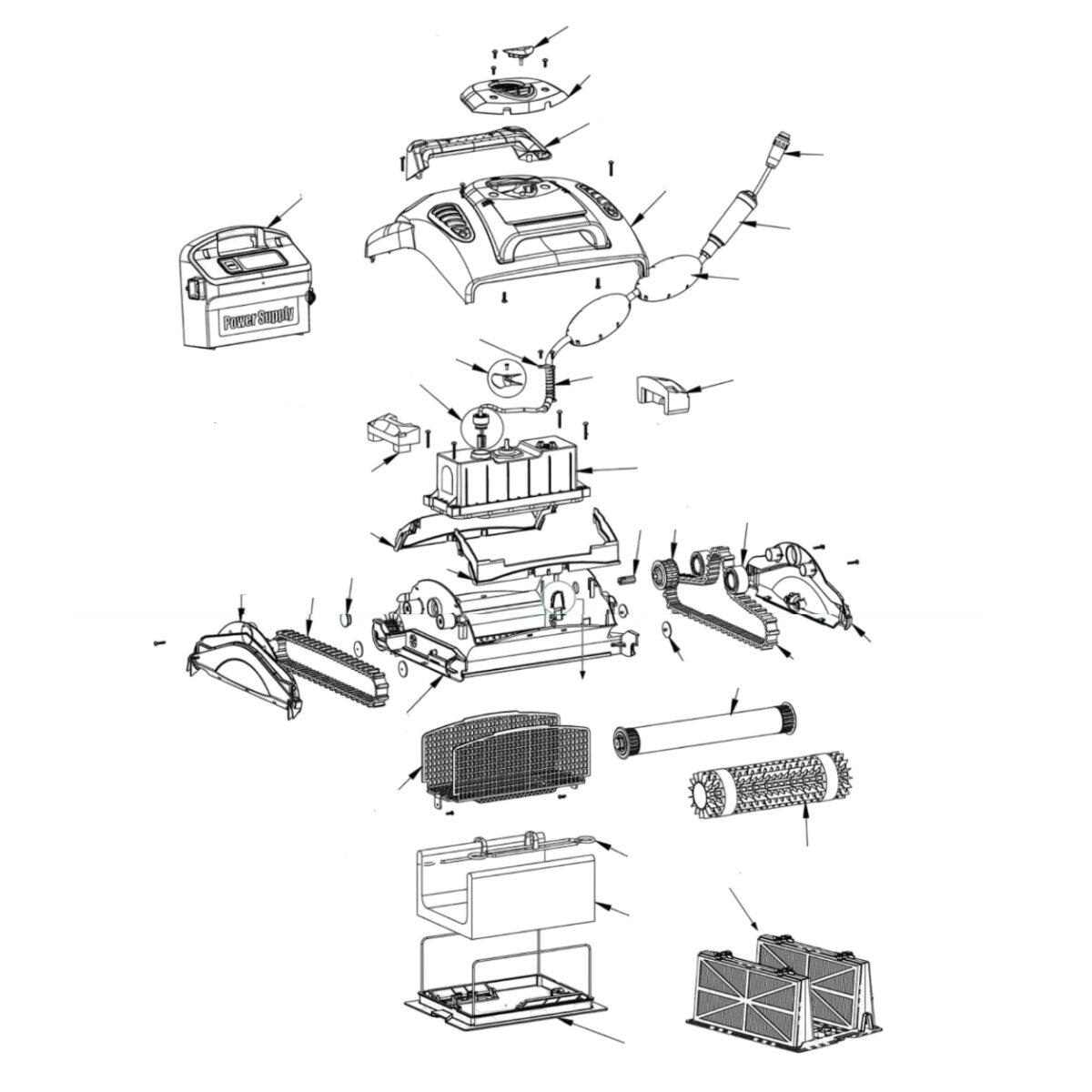 Power Supply