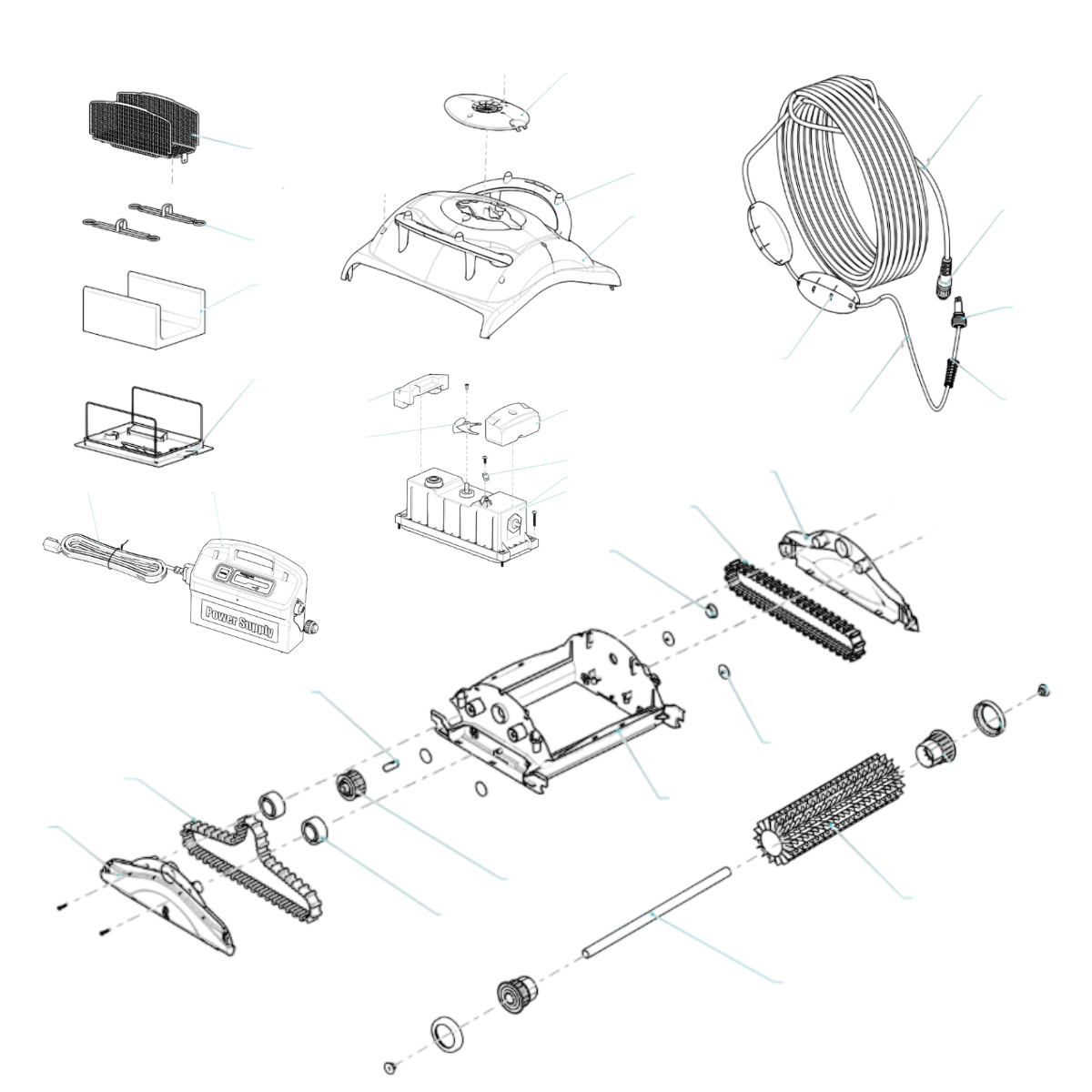 Power Supply