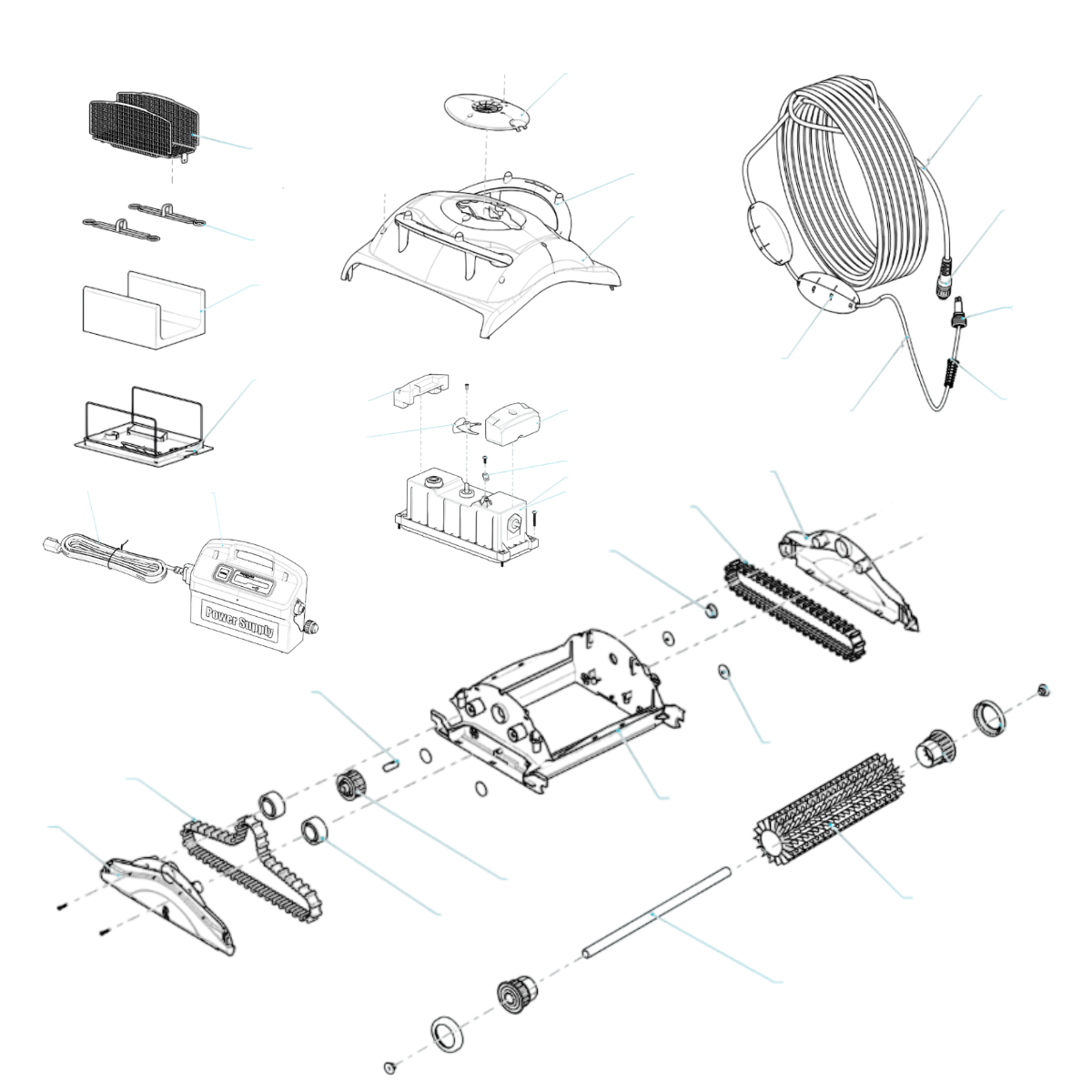 Power Supply