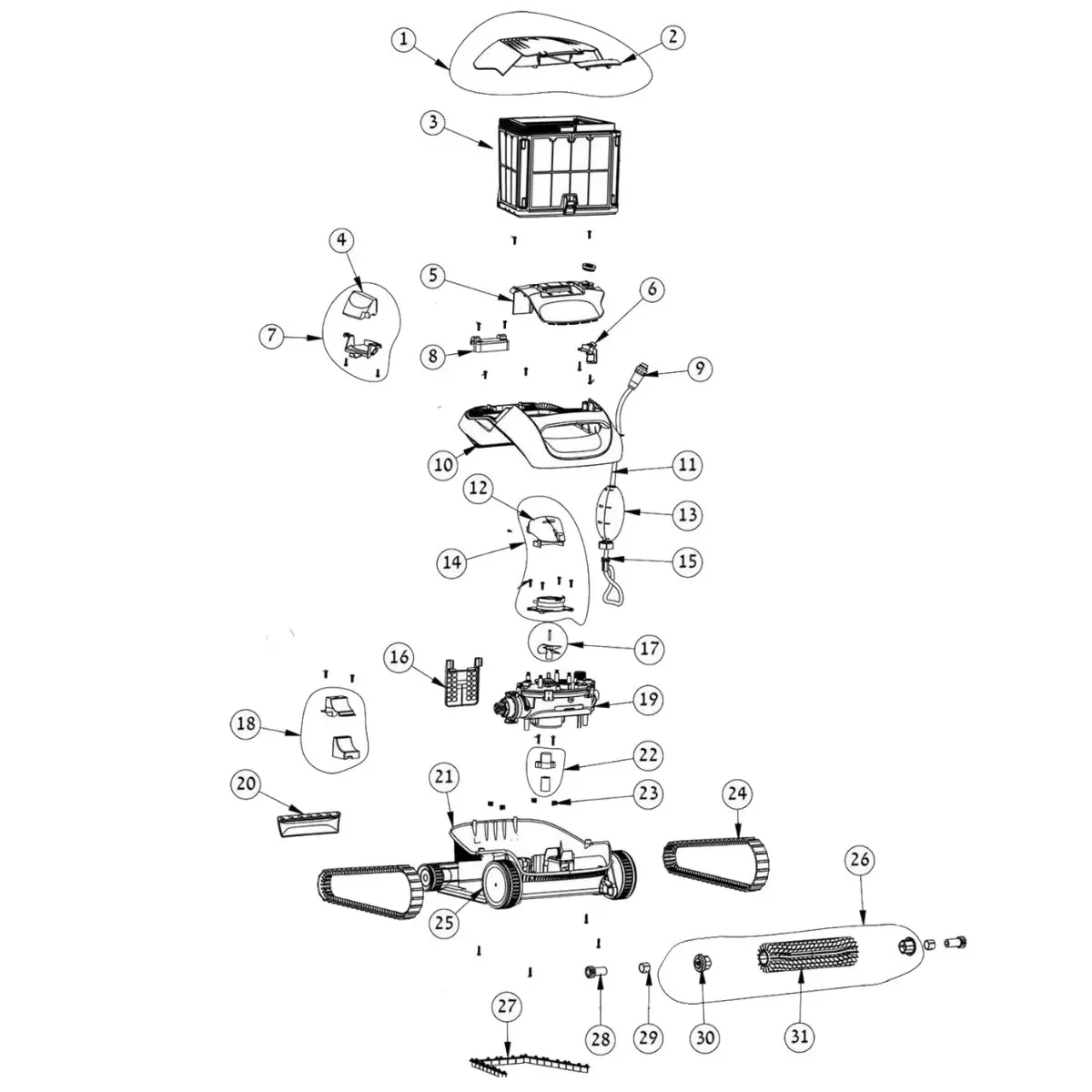 1
2
3
4
5
6
7
8
9
10
11
12
13
14
15
16
17
18
19
20
21
22
23
24
25
26
27
28
29
30
31