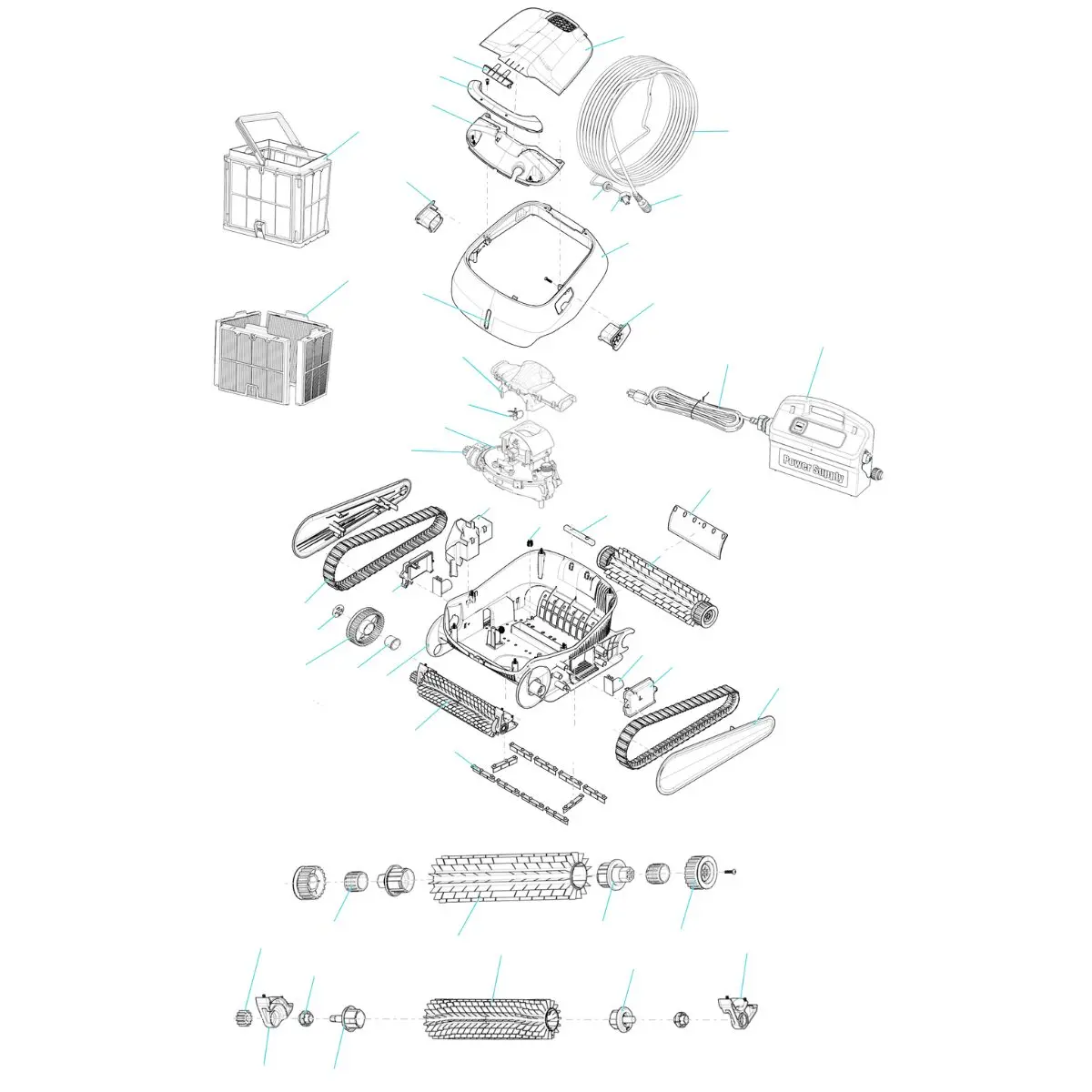 Power Supply