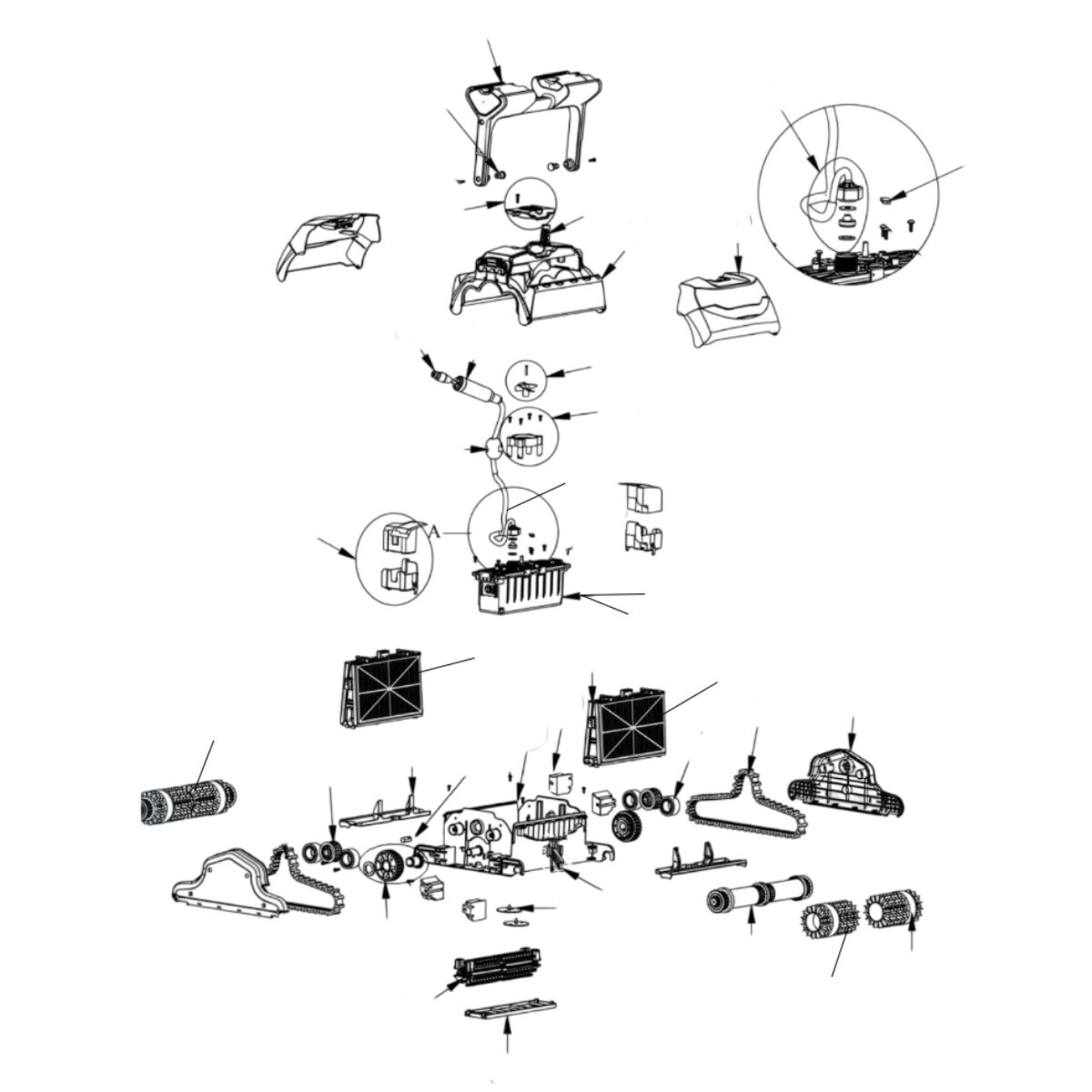 A