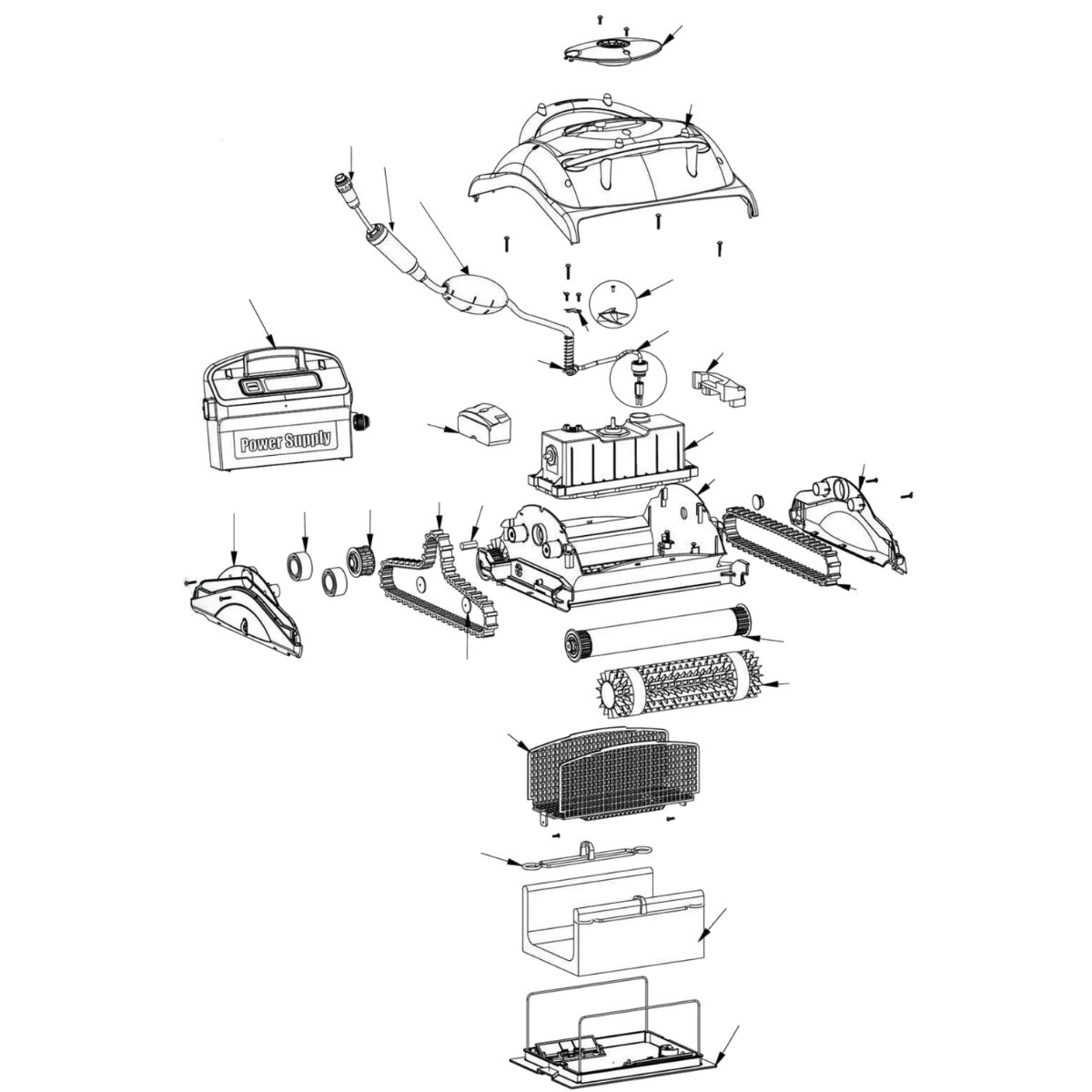 Power Supply