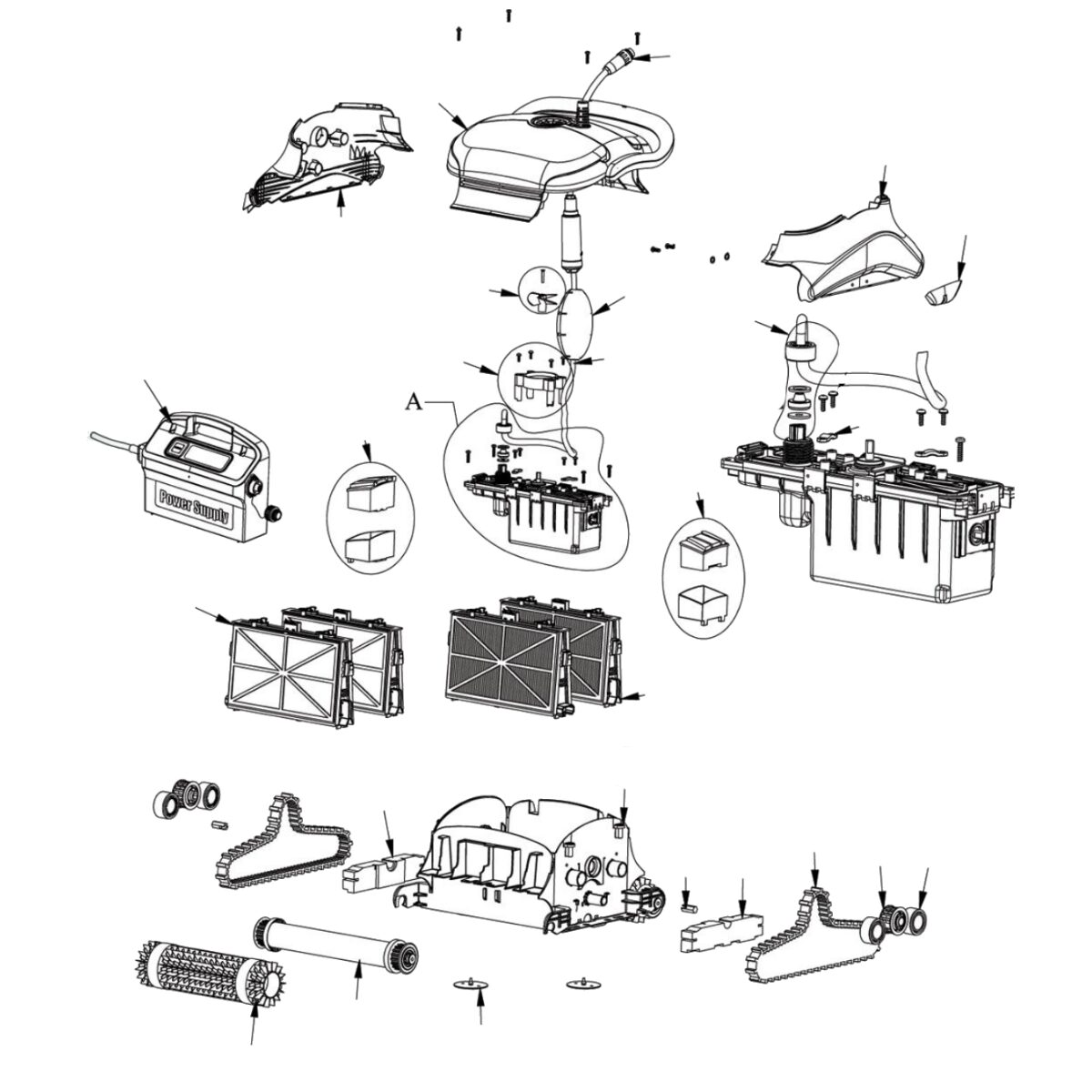 A

Power Supply