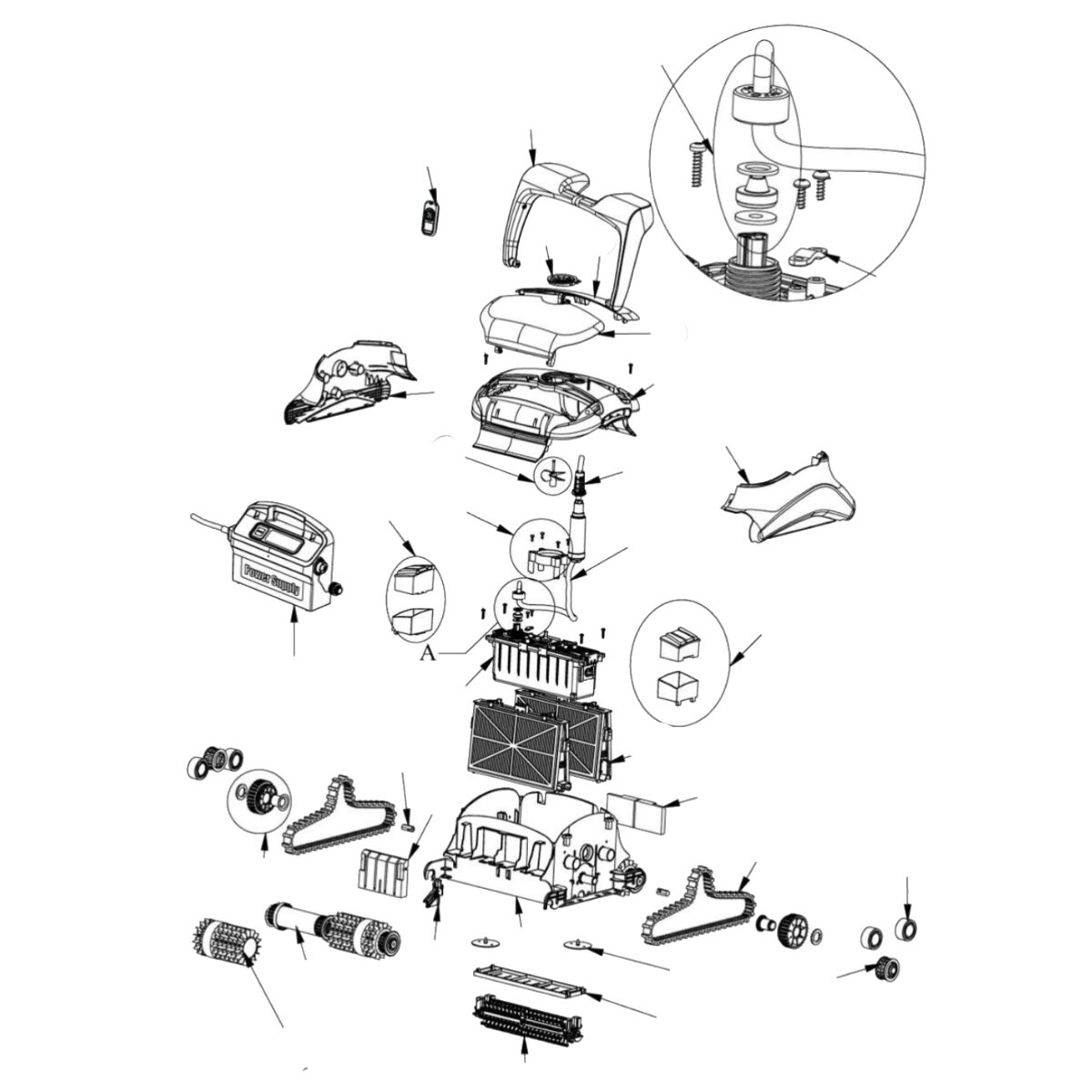 Power Supply

A