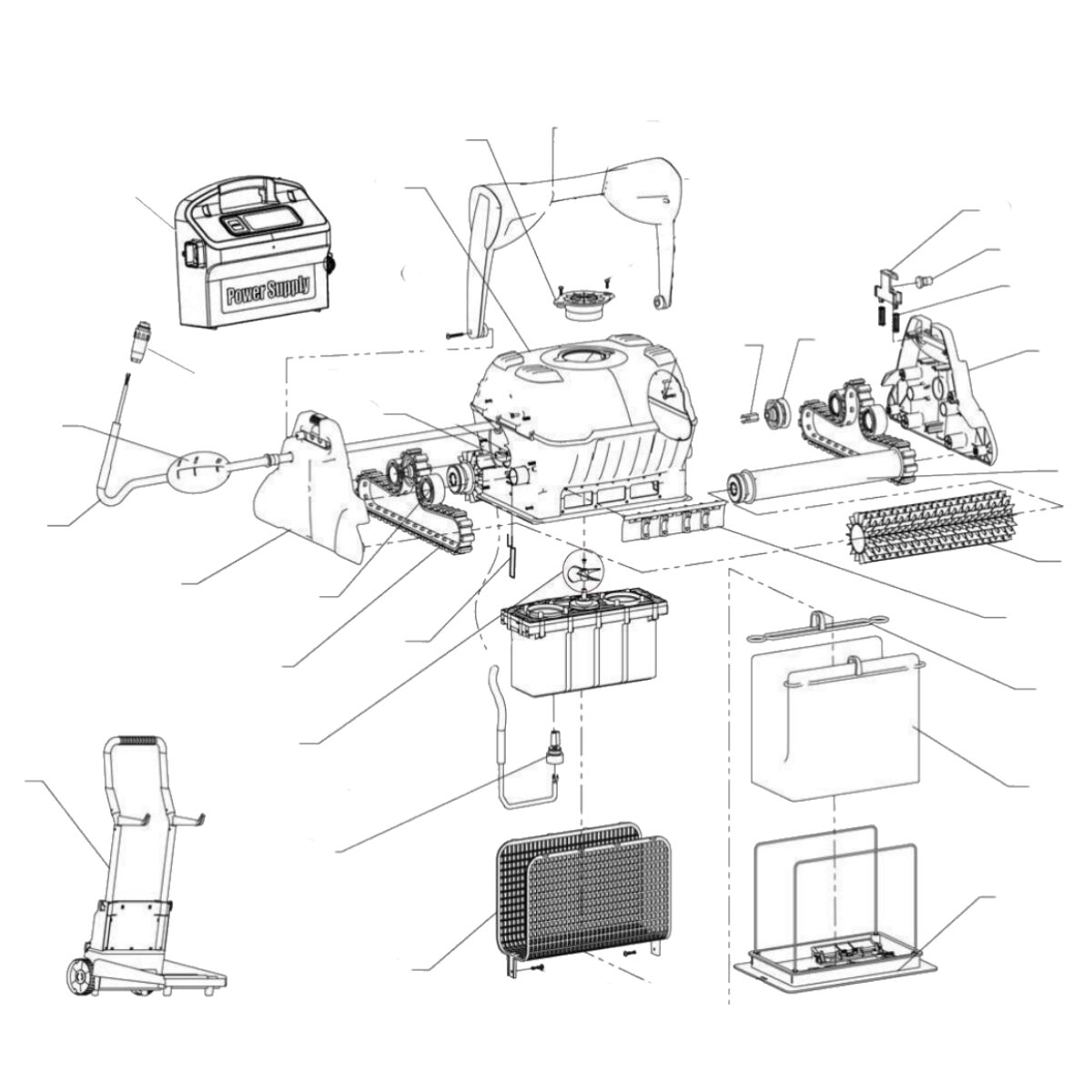 Power Supply