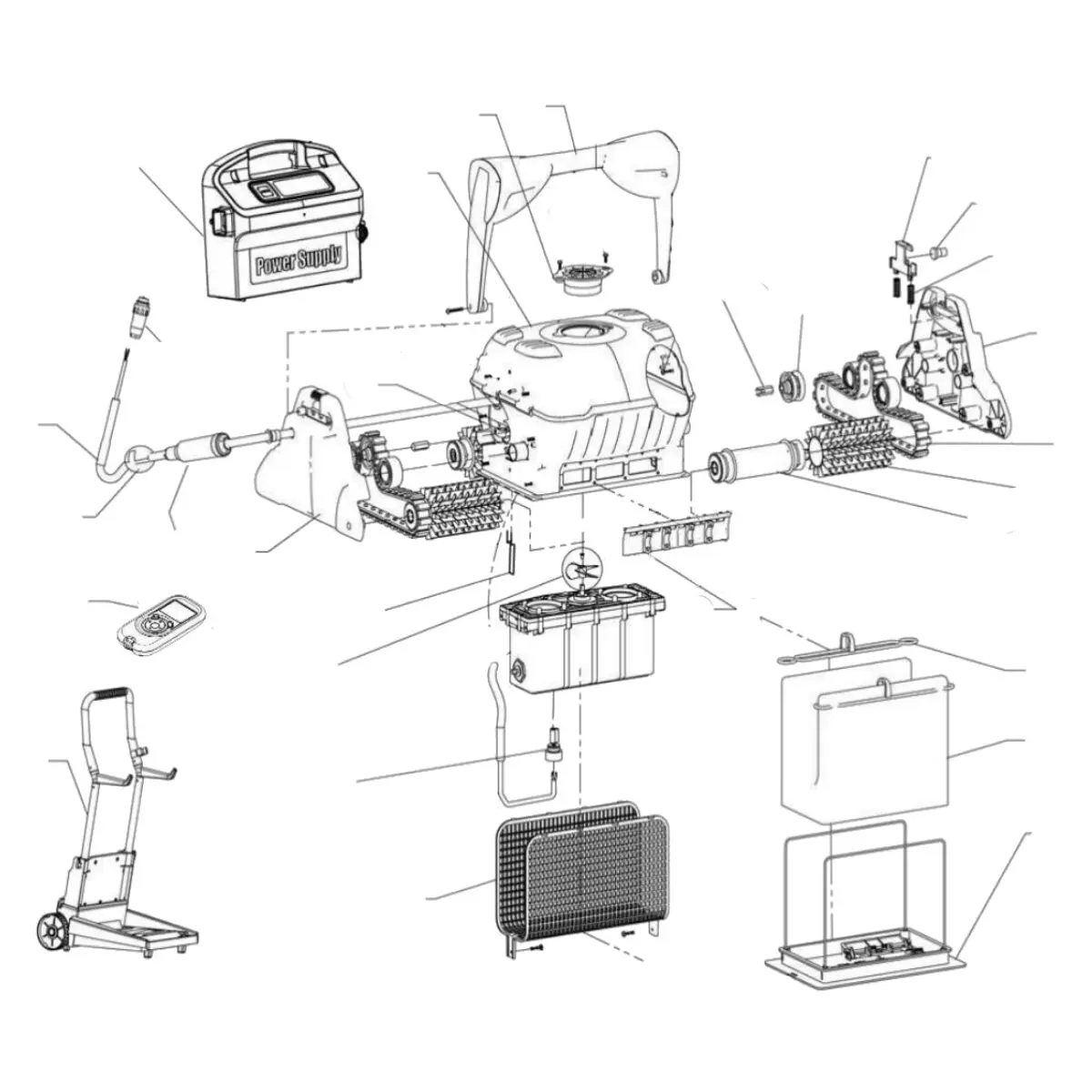 Power Supply